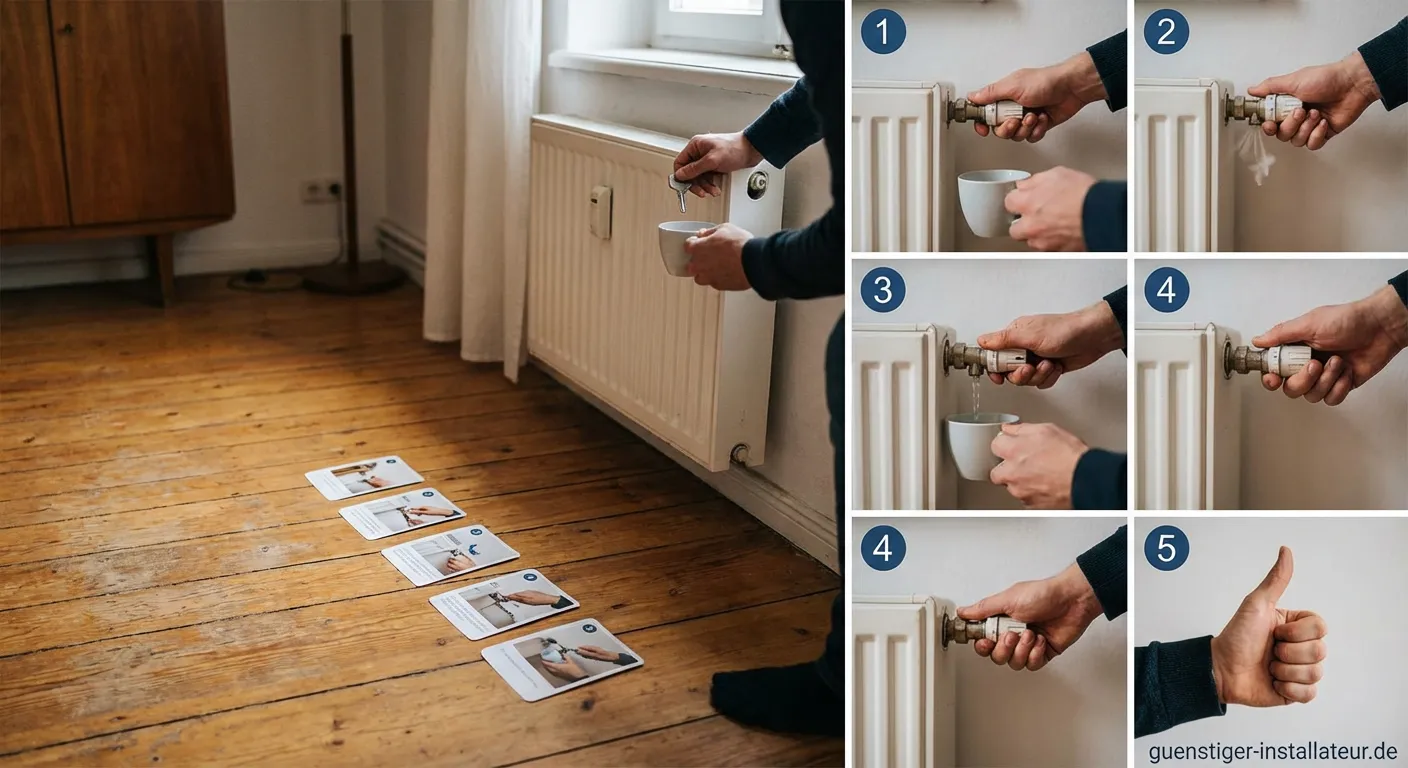 1
2
3
4
4
5
guenstiger-installateur.de